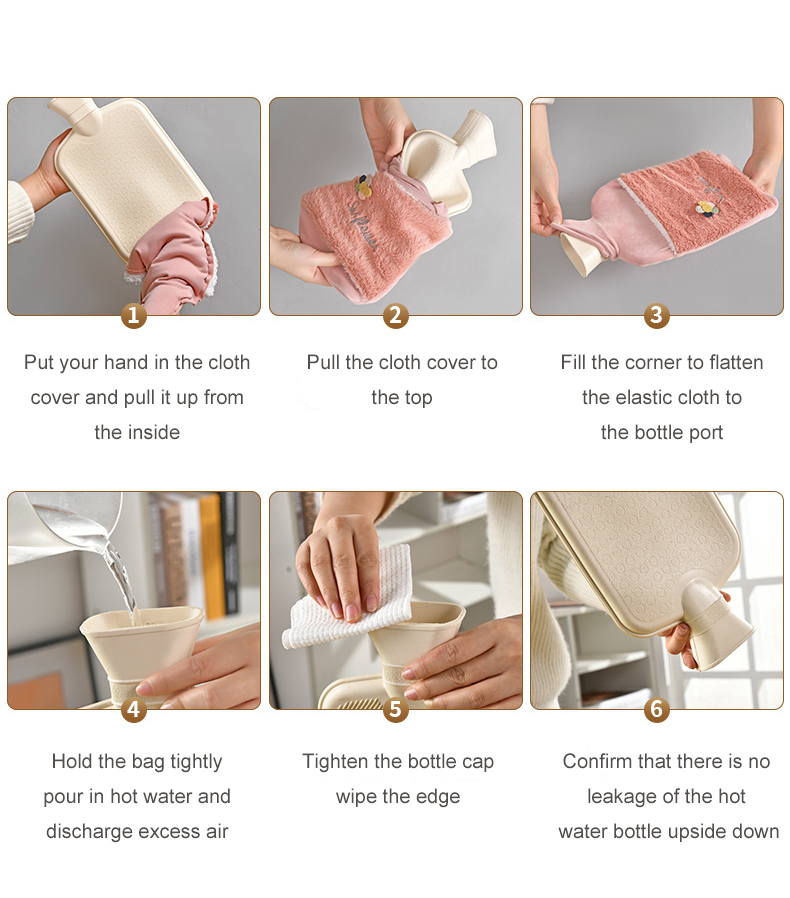 1

Put your hand in the cloth cover and pull it up from the inside

2

Pull the cloth cover to the top

3

Fill the corner to flatten the elastic cloth to the bottle port

4

Hold the bag tightly pour in hot water and discharge excess air

5

Tighten the bottle cap wipe the edge

6

Confirm that there is no leakage of the hot water bottle upside down