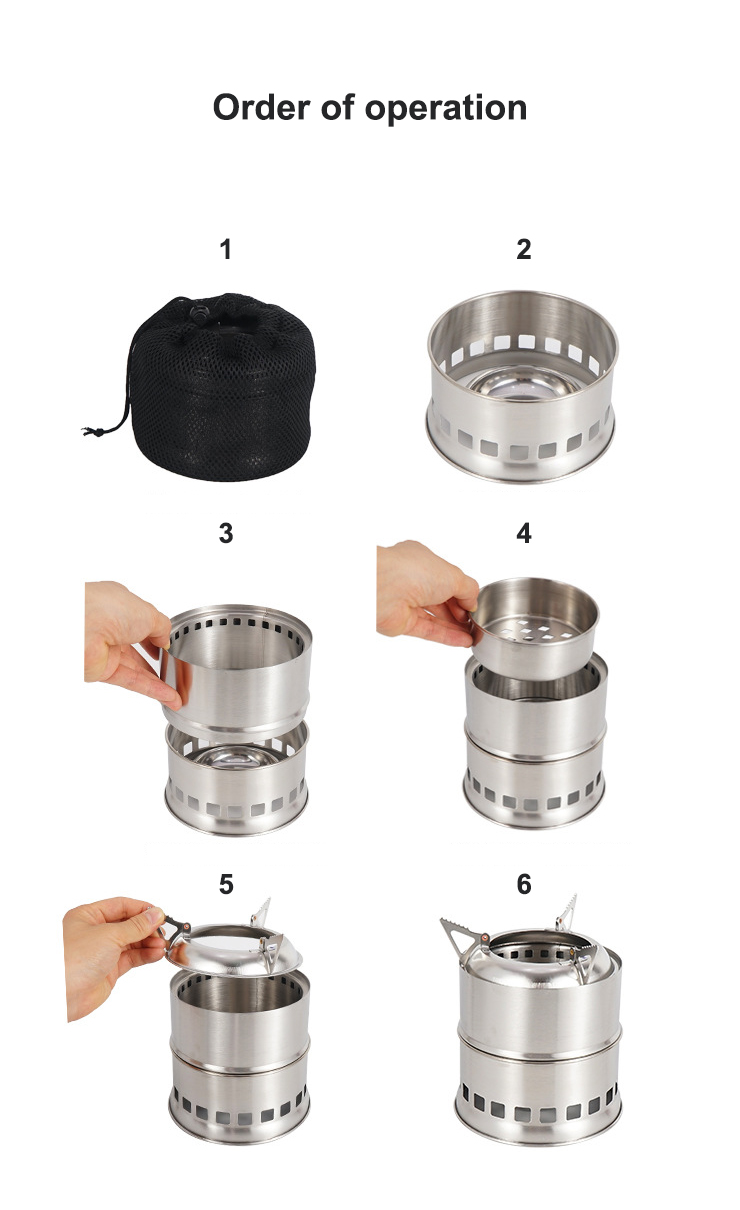 Order of operation

1

2

3

4

5

6