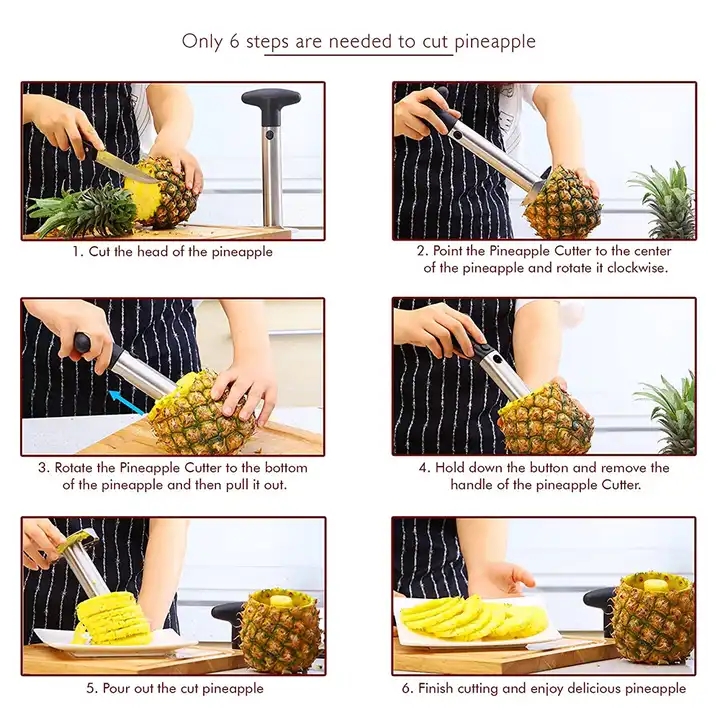 Only 6 steps are needed to cut pineapple

1. Cut the head of the pineapple

2. Point the Pineapple Cutter to the center of the pineapple and rotate it clockwise.

3. Rotate the Pineapple Cutter to the bottom of the pineapple and then pull it out.

4. Hold down the button and remove the handle of the pineapple Cutter.

5. Pour out the cut pineapple

6. Finish cutting and enjoy delicious pineapple